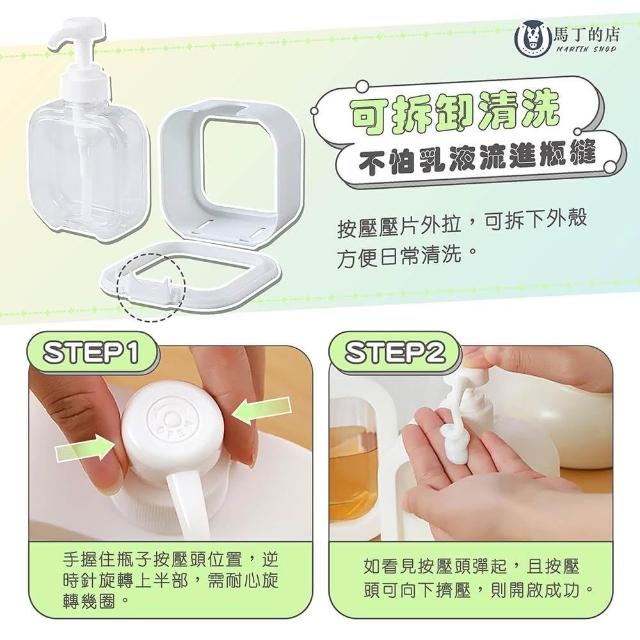 馬丁的店
MARTIN SHOP

可拆卸清洗
不怕乳液流進瓶縫

按壓壓片外拉，可拆下外殼方便日常清洗。

STEP1

OPEN

手握住瓶子按壓頭位置，逆時針旋轉上半部，需耐心旋轉幾圈。

STEP2

如看見按壓頭彈起，且按壓頭可向下擠壓，則開啟成功。