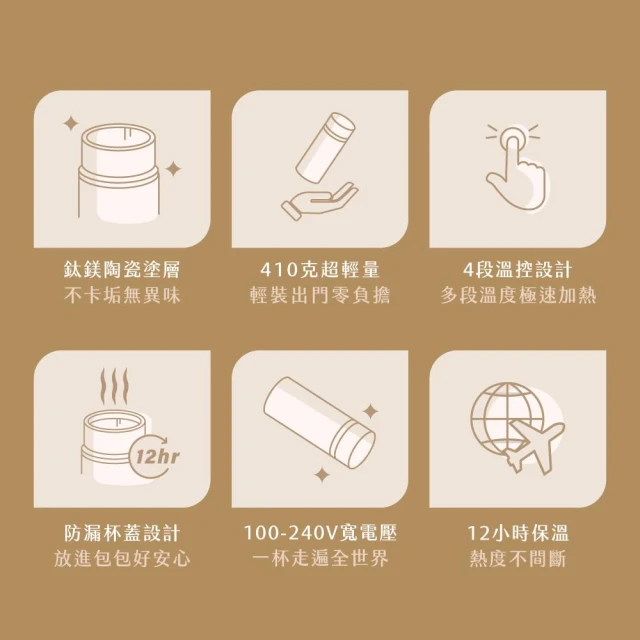 鈦鎂陶瓷塗層
不卡垢無異味

410克超輕量
輕裝出門零負擔

4段溫控設計
多段溫度極速加熱

12hr

防漏杯蓋設計
放進包包好安心

100-240V寬電壓
一杯走遍全世界

12小時保溫
熱度不間斷