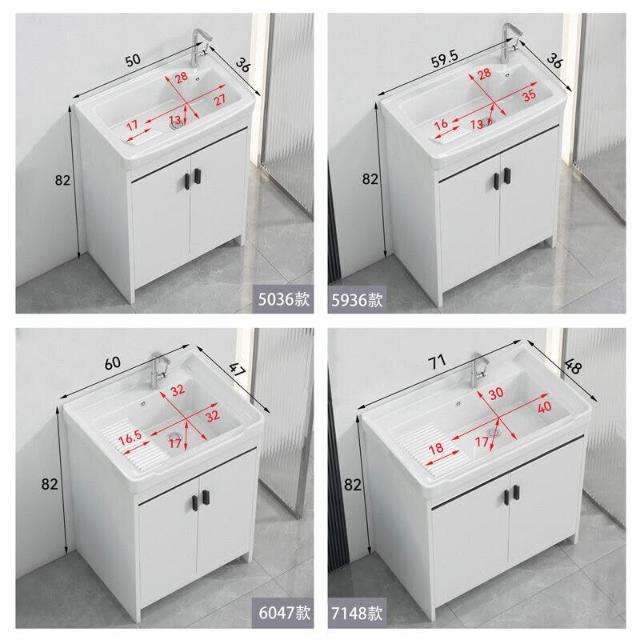 50
36
28
27
17
13
82
5036款

59.5
36
28
35
16
13
82
5936款

60
47
32
32
16.5
17
82
6047款

71
48
30
40
18
17
82
7148款