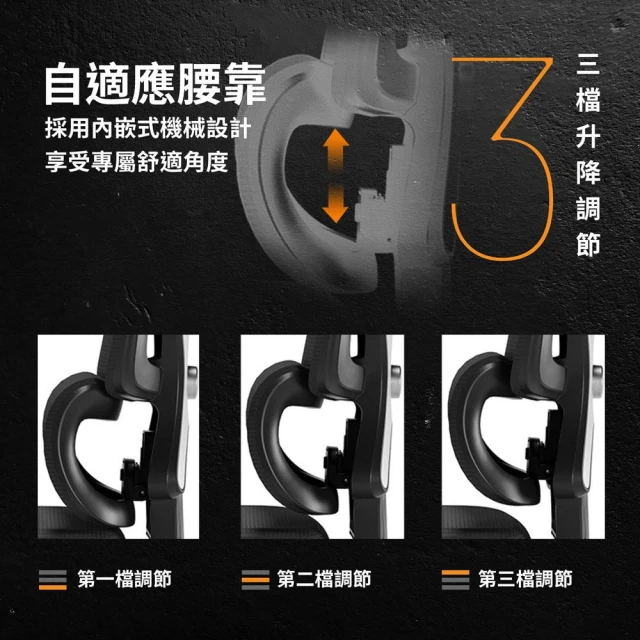 自適應腰靠
採用內嵌式機械設計
享受專屬舒適角度

3

三檔升降調節

第一檔調節

第二檔調節

第三檔調節