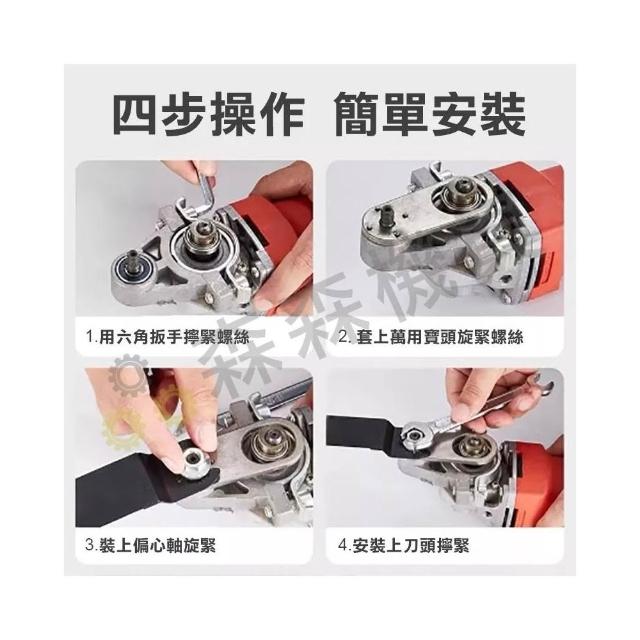 四步操作 簡單安裝

1.用六角扳手擰緊螺絲

2. 套上萬用寶頭旋緊螺絲

3.裝上偏心軸旋緊

4.安裝上刀頭擰緊

森森機