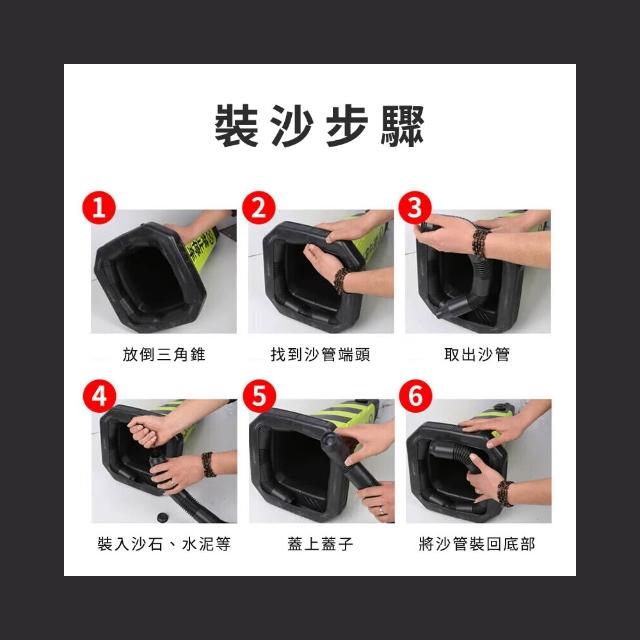 裝沙步驟

1
放倒三角錐

2
找到沙管端頭

3
取出沙管

4
裝入沙石、水泥等

5
蓋上蓋子

6
將沙管裝回底部