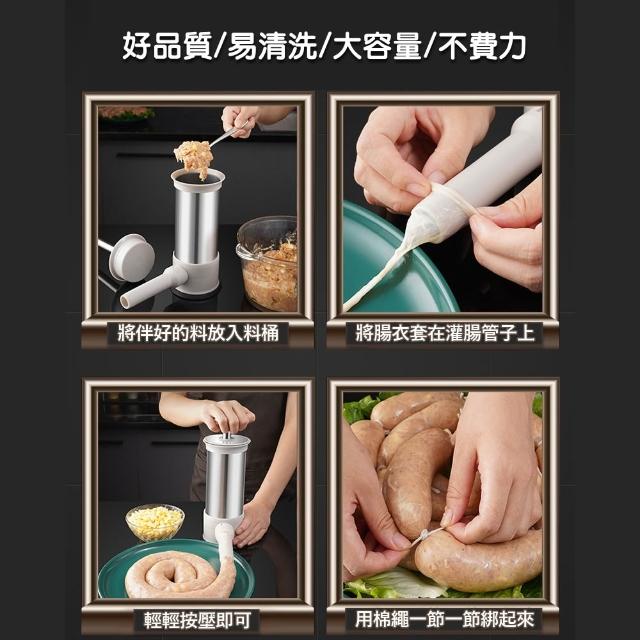 好品質/易清洗/大容量/不費力

將伴好的料放入料桶

將腸衣套在灌腸管子上

輕輕按壓即可

用棉繩一節一節綁起來