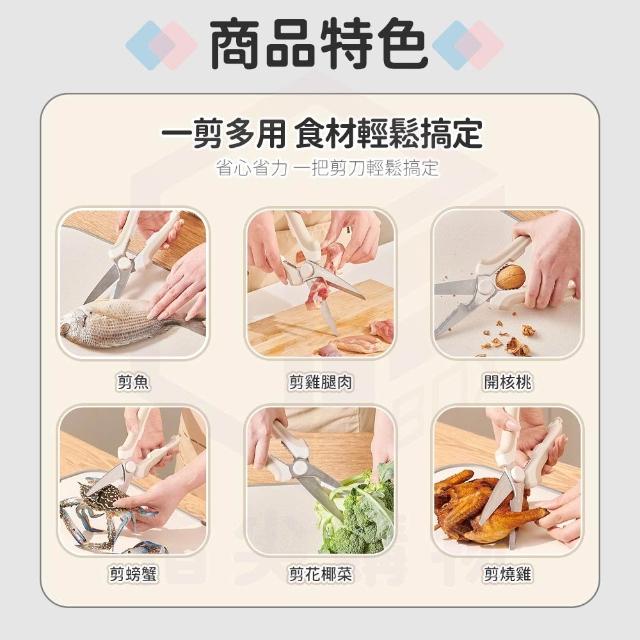 商品特色

一剪多用 食材輕鬆搞定

省心省力 一把剪刀輕鬆搞定

剪魚

剪雞腿肉

開核桃

剪螃蟹

剪花椰菜

剪燒雞