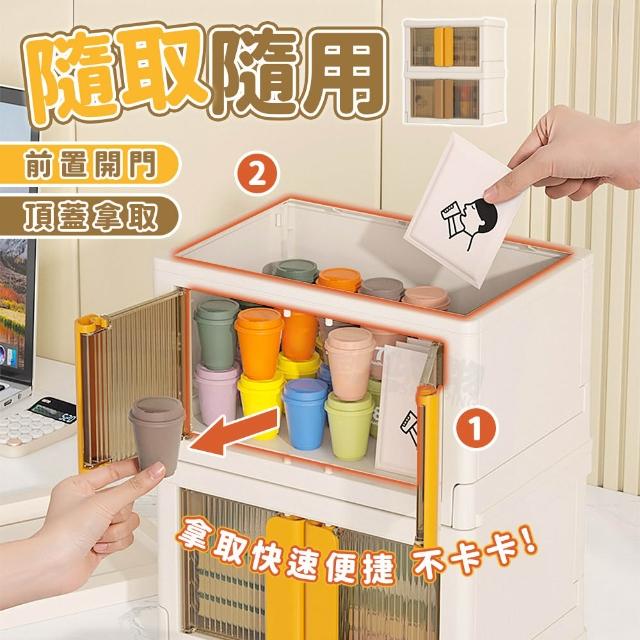 隨取隨用

前置開門

頂蓋拿取

2

1

拿取快速便捷 不卡卡!