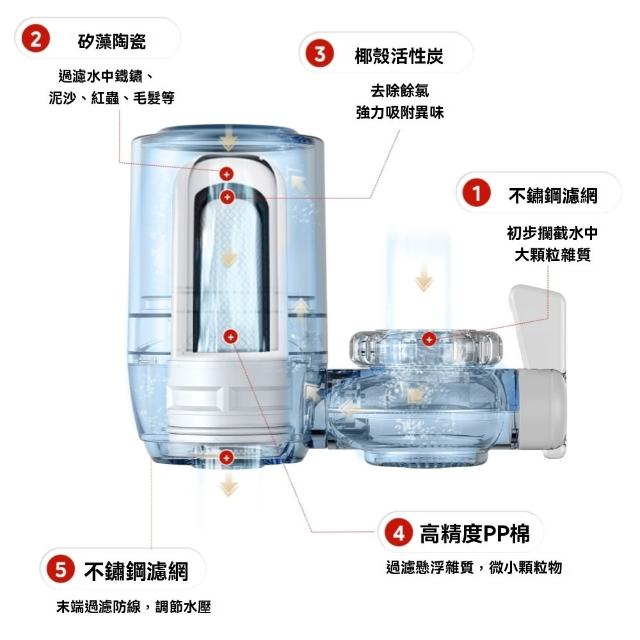 2 矽藻陶瓷
過濾水中鐵鏽、泥沙、紅蟲、毛髮等

3 椰殼活性炭
去除餘氯
強力吸附異味

1 不鏽鋼濾網
初步攔截水中大顆粒雜質

4 高精度PP棉
過濾懸浮雜質，微小顆粒物

5 不鏽鋼濾網
末端過濾防線，調節水壓