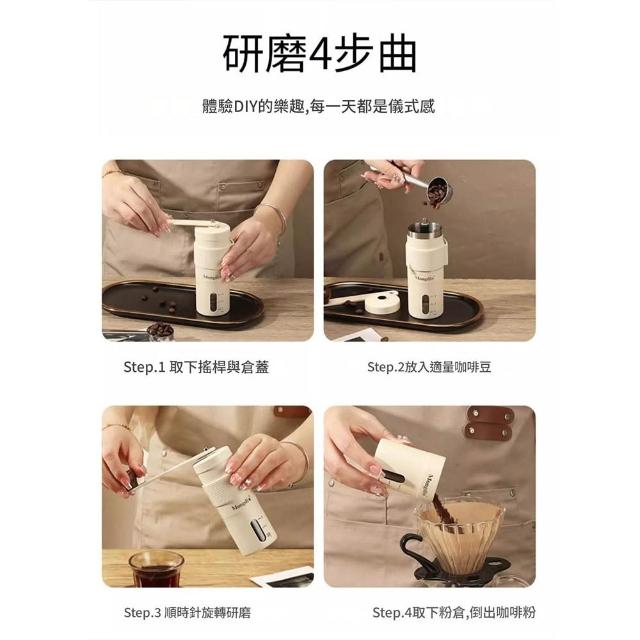 研磨4步曲

體驗DIY的樂趣,每一天都是儀式感

Mongdio

Mongdio

Step.1 取下搖桿與倉蓋

Step.2放入適量咖啡豆

Mongdio

Mongdio

Step.3 順時針旋轉研磨

Step.4取下粉倉,倒出咖啡粉