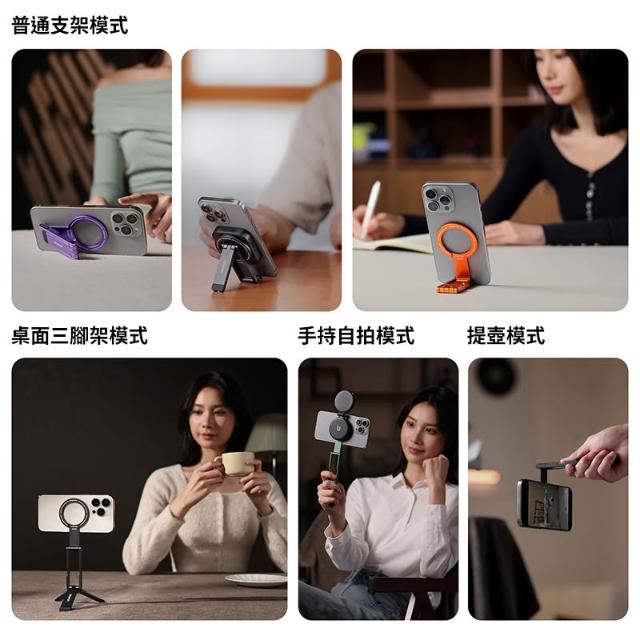 普通支架模式

桌面三腳架模式

手持自拍模式

提壺模式