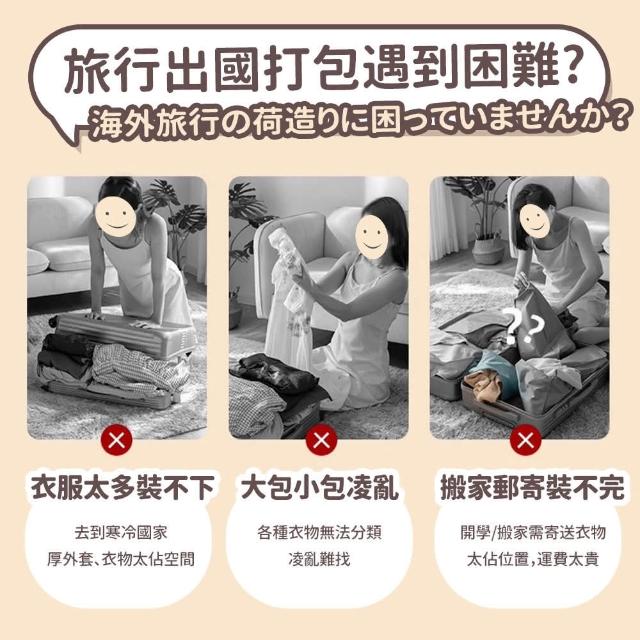 旅行出國打包遇到困難?
海外旅行の荷造りに困っていませんか?

??

衣服太多裝不下

去到寒冷國家
厚外套、衣物太佔空間

大包小包凌亂

各種衣物無法分類
凌亂難找

搬家郵寄裝不完

開學/搬家需寄送衣物
太佔位置,運費太貴