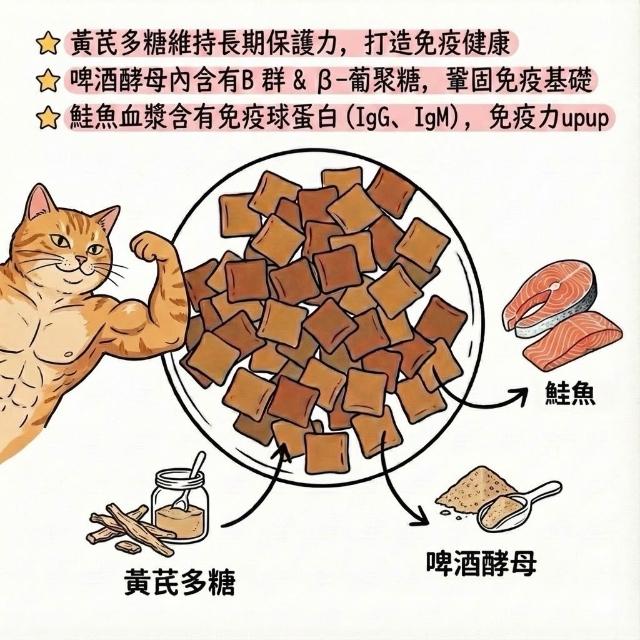 黃芪多糖維持長期保護力，打造免疫健康
啤酒酵母內含有B 群 & β-葡聚糖，鞏固免疫基礎
鮭魚血漿含有免疫球蛋白(IgG、IgM)，免疫力upup

鮭魚

黃芪多糖

啤酒酵母