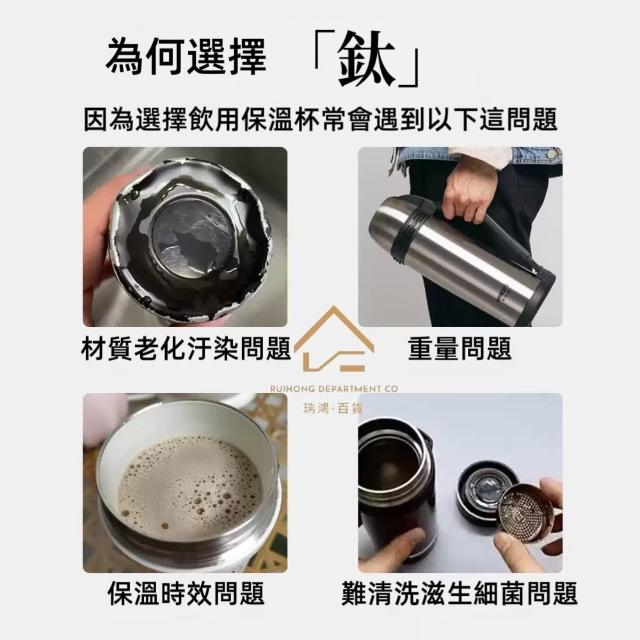 為何選擇 「鈦」

因為選擇飲用保溫杯常會遇到以下這問題

材質老化汙染問題

重量問題

RUIHONG DEPARTMENT CO
瑞鴻·百貨

保溫時效問題

難清洗滋生細菌問題