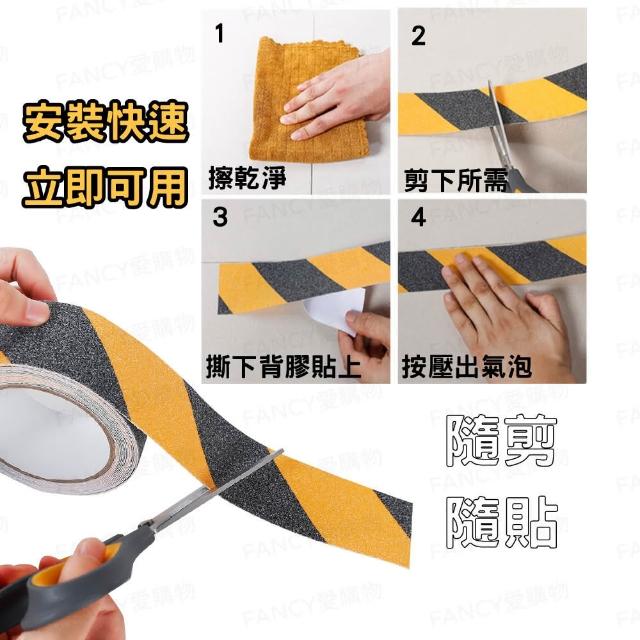 安裝快速
立即可用

1
擦乾淨

2
剪下所需

3
撕下背膠貼上

4
按壓出氣泡

隨剪
隨貼

FANCY愛購物