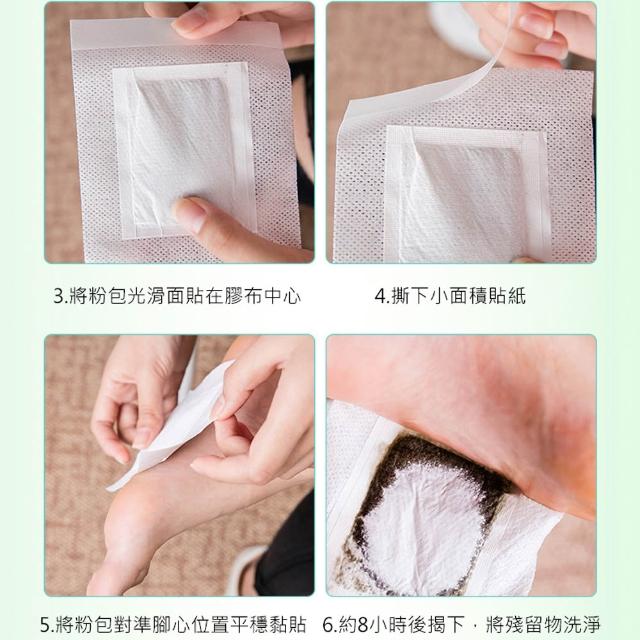 3.將粉包光滑面貼在膠布中心

4.撕下小面積貼紙

5.將粉包對準腳心位置平穩黏貼

6.約8小時後揭下，將殘留物洗淨