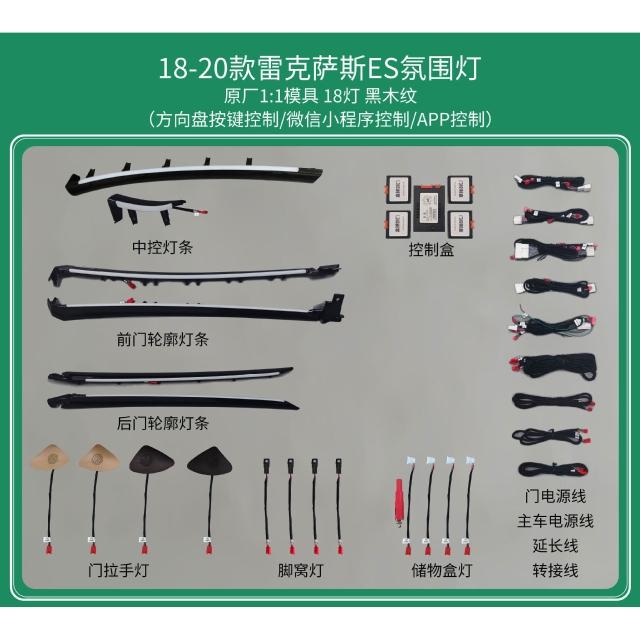 18-20款雷克萨斯ES氛围灯
原厂1:1模具 18灯 黑木纹
（方向盘按键控制/微信小程序控制/APP控制）

中控灯条

控制盒

前门轮廓灯条

后门轮廓灯条

门拉手灯

脚窝灯

储物盒灯

门电源线
主车电源线
延长线
转接线