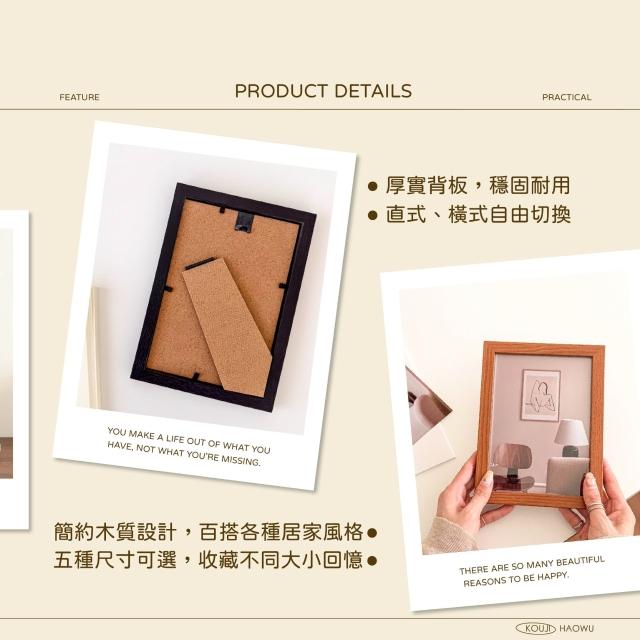 FEATURE

PRODUCT DETAILS

PRACTICAL

● 厚實背板，穩固耐用
● 直式、橫式自由切換

YOU MAKE A LIFE OUT OF WHAT YOU HAVE, NOT WHAT YOU'RE MISSING.

簡約木質設計，百搭各種居家風格●
五種尺寸可選，收藏不同大小回憶●

THERE ARE SO MANY BEAUTIFUL REASONS TO BE HAPPY.

KOUJI HAOWU