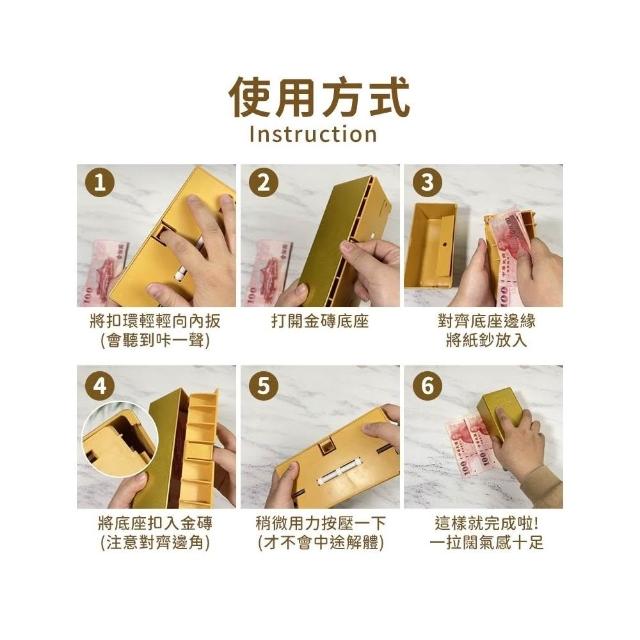 使用方式
Instruction

1
將扣環輕輕向內扳
(會聽到咔一聲)

2
打開金磚底座

3
對齊底座邊緣
將紙鈔放入

4
將底座扣入金磚
(注意對齊邊角)

5
稍微用力按壓一下
(才不會中途解體)

6
這樣就完成啦!
一拉闊氣感十足