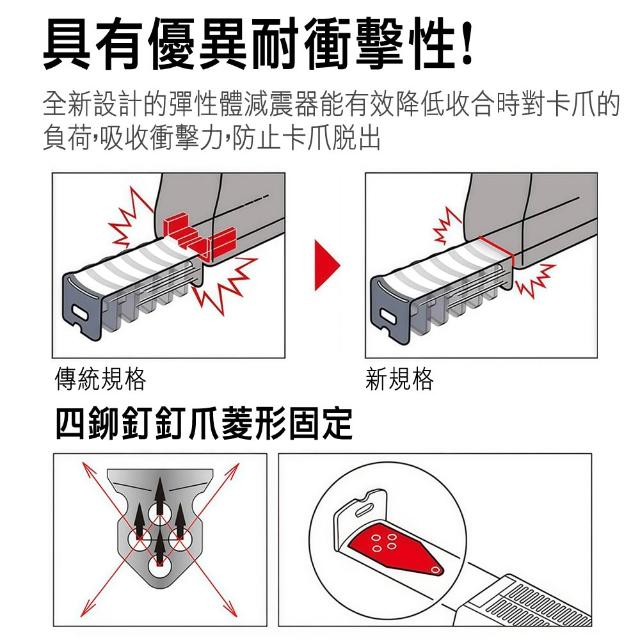 具有優異耐衝擊性!

全新設計的彈性體減震器能有效降低收合時對卡爪的負荷,吸收衝擊力,防止卡爪脫出

傳統規格

新規格

四鉚釘釘爪菱形固定