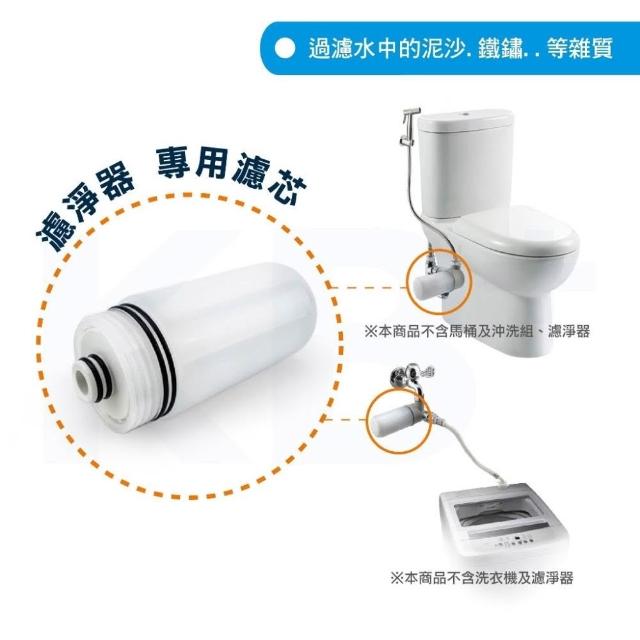 過濾水中的泥沙. 鐵鏽. . 等雜質

濾淨器 專用濾芯

※本商品不含馬桶及沖洗組、濾淨器

※本商品不含洗衣機及濾淨器