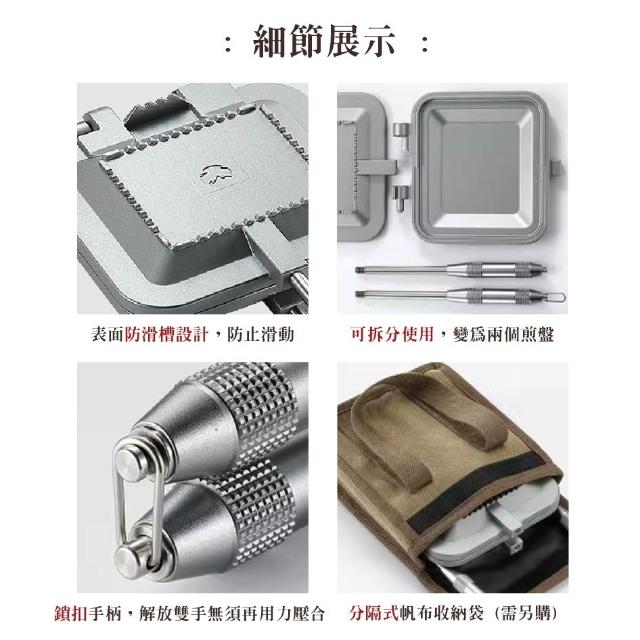 : 細節展示 :

表面防滑槽設計，防止滑動

可拆分使用，變爲兩個煎盤

鎖扣手柄，解放雙手無須再用力壓合

分隔式帆布收納袋（需另購）