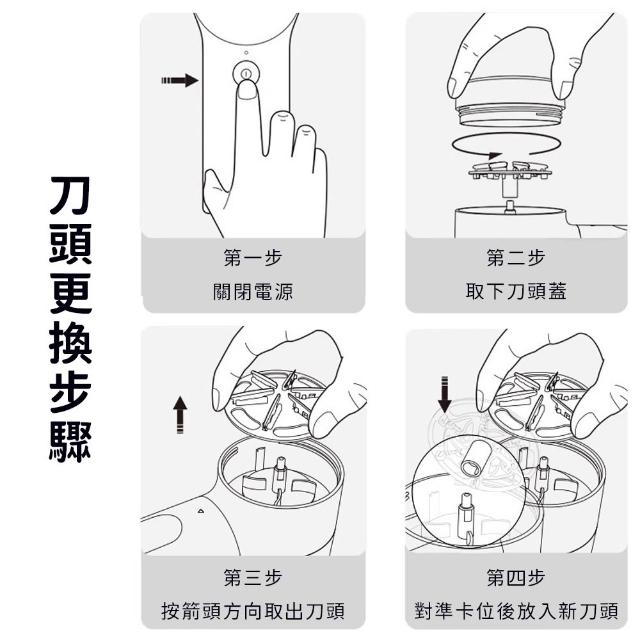 刀頭更換步驟

第一步
關閉電源

第二步
取下刀頭蓋

第三步
按箭頭方向取出刀頭

第四步
對準卡位後放入新刀頭