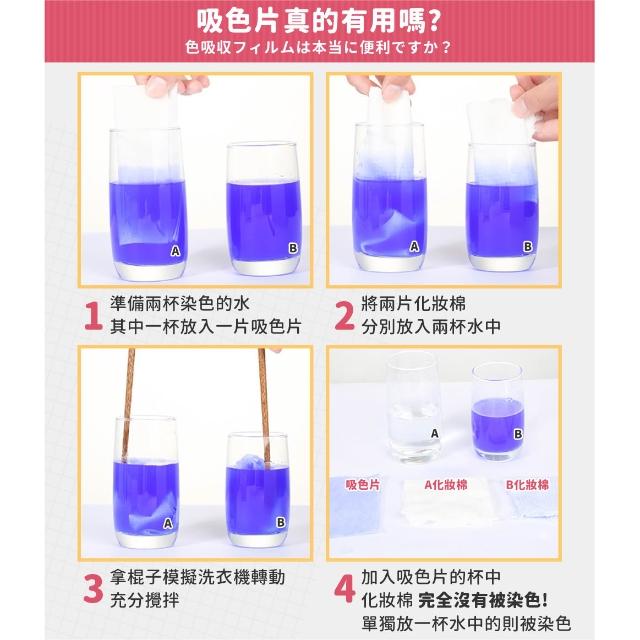 吸色片真的有用嗎?
色吸収フィルムは本当に便利ですか?

A
B

1 準備兩杯染色的水
其中一杯放入一片吸色片

A
B

2 將兩片化妝棉
分別放入兩杯水中

A
B

3 拿棍子模擬洗衣機轉動
充分攪拌

A
B
吸色片
A化妝棉
B化妝棉

4 加入吸色片的杯中
化妝棉 完全沒有被染色!
單獨放一杯水中的則被染色