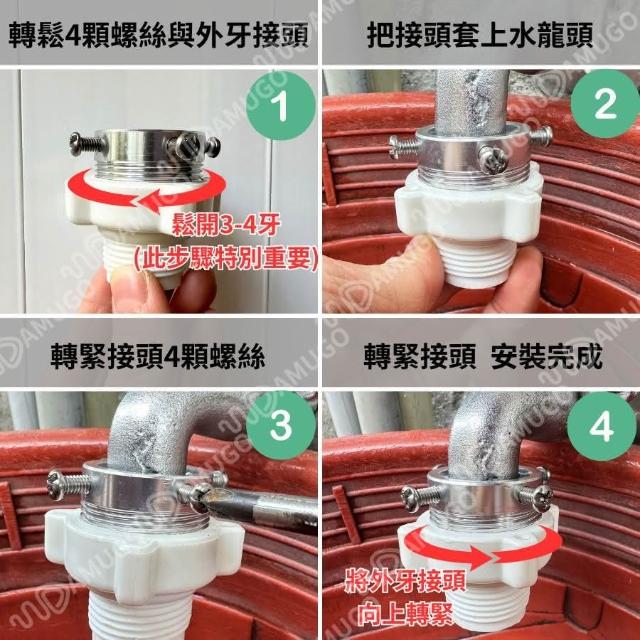 轉鬆4顆螺絲與外牙接頭

1

鬆開3-4牙
(此步驟特別重要)

把接頭套上水龍頭

2

轉緊接頭4顆螺絲

3

轉緊接頭 安裝完成

4

將外牙接頭
向上轉緊

DAMUGO