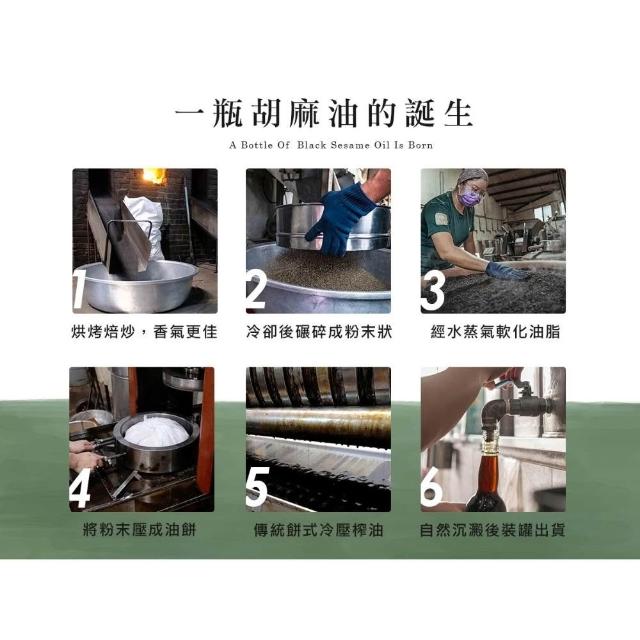 一瓶胡麻油的誕生

A Bottle Of Black Sesame Oil Is Born

1
烘烤焙炒，香氣更佳

2
冷卻後碾碎成粉末狀

3
經水蒸氣軟化油脂

4
將粉末壓成油餅

5
傳統餅式冷壓榨油

6
自然沉澱後裝罐出貨