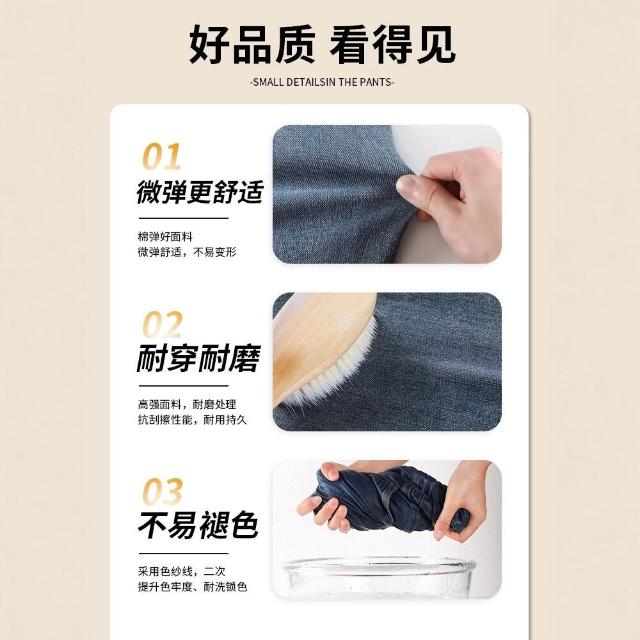 好品质 看得见
-SMALL DETAILSIN THE PANTS-

01
微弹更舒适
棉弹好面料
微弹舒适，不易变形

02
耐穿耐磨
高强面料，耐磨处理
抗刮擦性能，耐用持久

03
不易褪色
采用色纱线，二次
提升色牢度、耐洗锁色