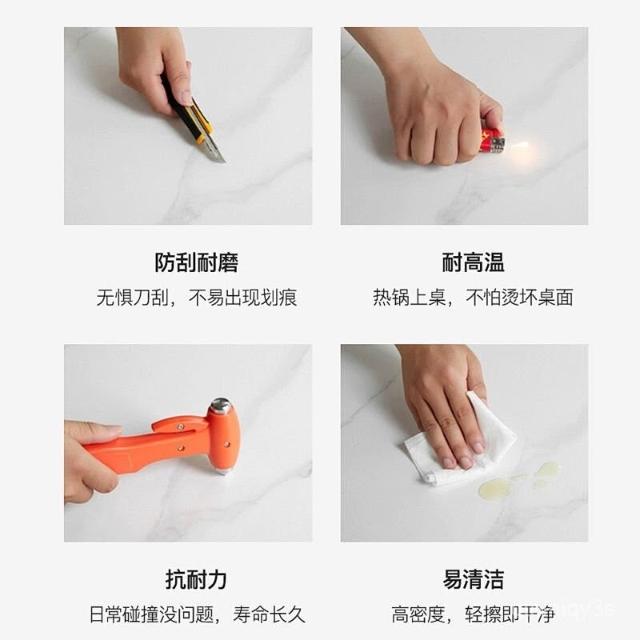 防刮耐磨
无惧刀刮，不易出现划痕

耐高温
热锅上桌，不怕烫坏桌面

抗耐力
日常碰撞没问题，寿命长久

易清洁
高密度，轻擦即干净