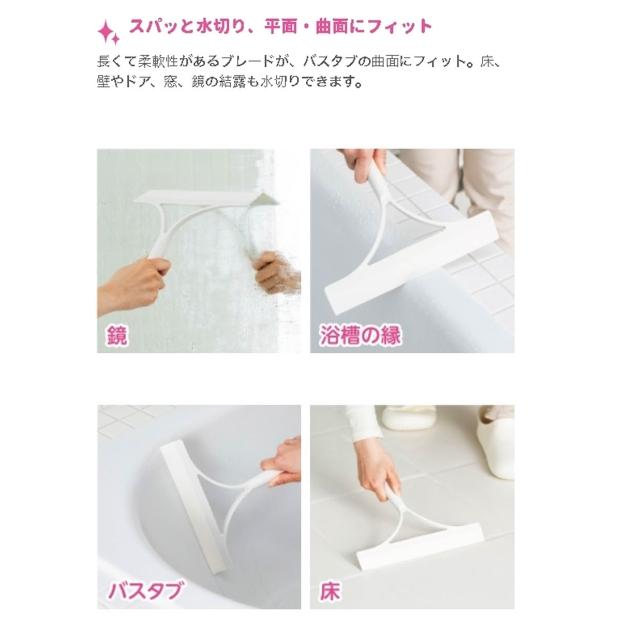 スパッと水切り、平面・曲面にフィット

長くて柔軟性があるブレードが、バスタブの曲面にフィット。床、壁やドア、窓、鏡の結露も水切りできます。

鏡

浴槽の縁

バスタブ

床