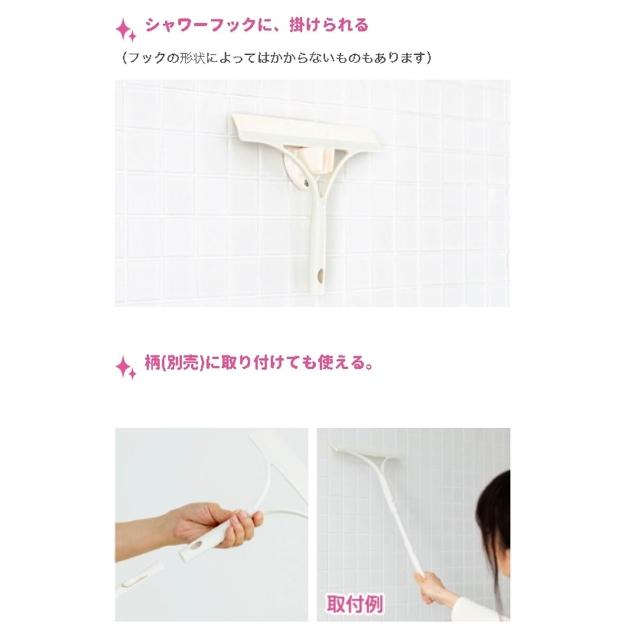 シャワーフックに、掛けられる
（フックの形状によってはかからないものもあります）

柄(別売)に取り付けても使える。

取付例