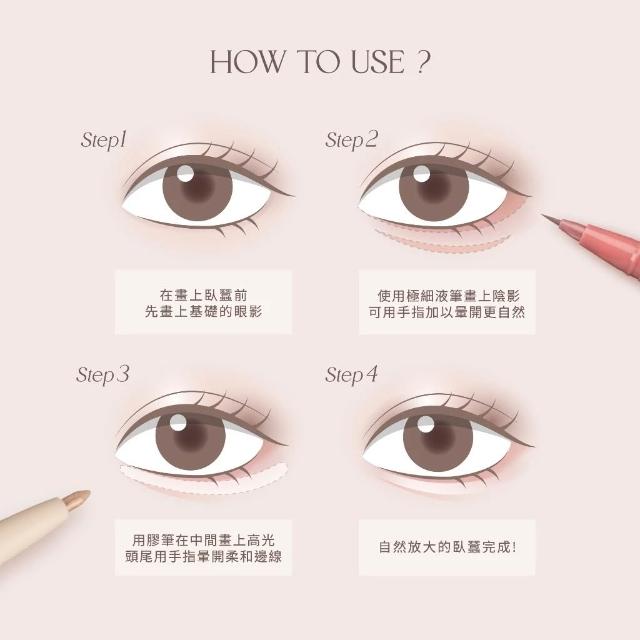 HOW TO USE ?

Step1

在畫上臥蠶前
先畫上基礎的眼影

Step2

使用極細液筆畫上陰影
可用手指加以暈開更自然

Step3

用膠筆在中間畫上高光
頭尾用手指暈開柔和邊線

Step4

自然放大的臥蠶完成!