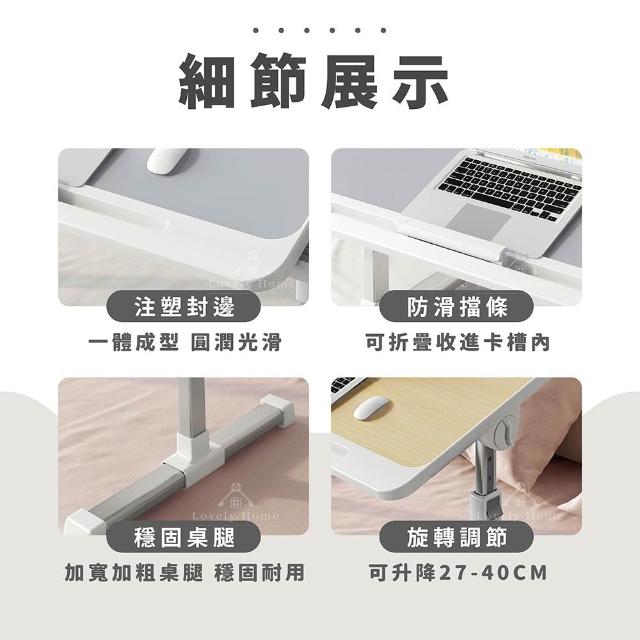 細節展示

Lovely Home
注塑封邊
一體成型 圓潤光滑

Lovely Home
防滑擋條
可折疊收進卡槽內

Lovely Home
穩固桌腿
加寬加粗桌腿 穩固耐用

Lovely Home
旋轉調節
可升降27-40CM