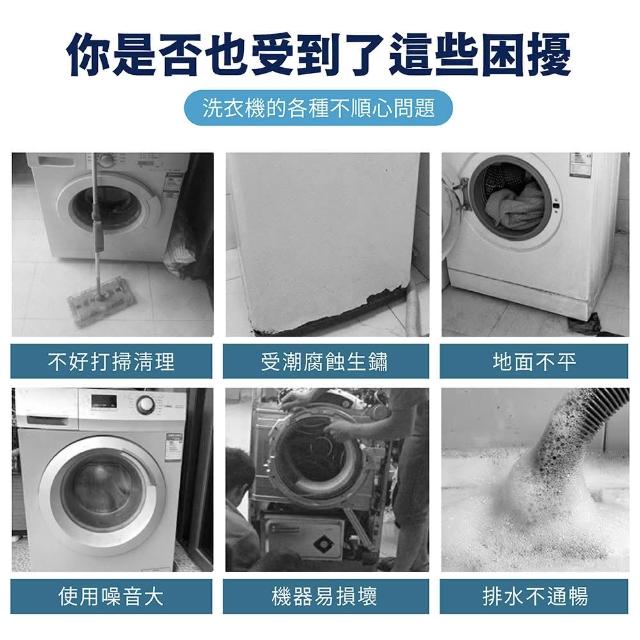 你是否也受到了這些困擾

洗衣機的各種不順心問題

不好打掃清理

受潮腐蝕生鏽

地面不平

使用噪音大

機器易損壞

排水不通暢