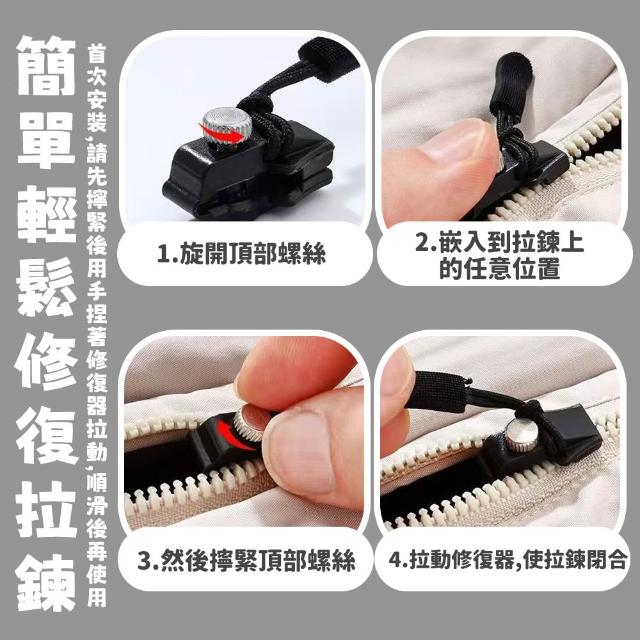 簡單輕鬆修復拉鍊

首次安裝,請先擰緊後用手捏著修復器拉動,順滑後再使用

1.旋開頂部螺絲

2.嵌入到拉鍊上的任意位置

3.然後擰緊頂部螺絲

4.拉動修復器,使拉鍊閉合