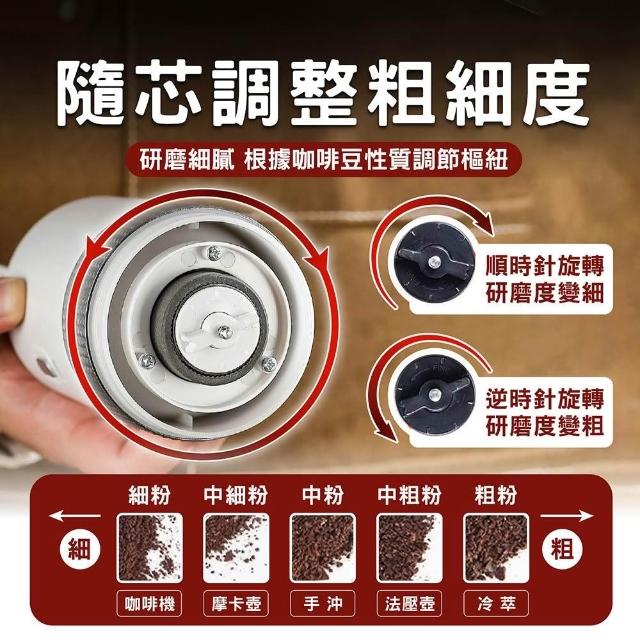 隨芯調整粗細度

研磨細膩 根據咖啡豆性質調節樞紐

順時針旋轉
研磨度變細

逆時針旋轉
研磨度變粗

細粉 中細粉 中粉 中粗粉 粗粉

細

粗

咖啡機 摩卡壺 手沖 法壓壺 冷萃