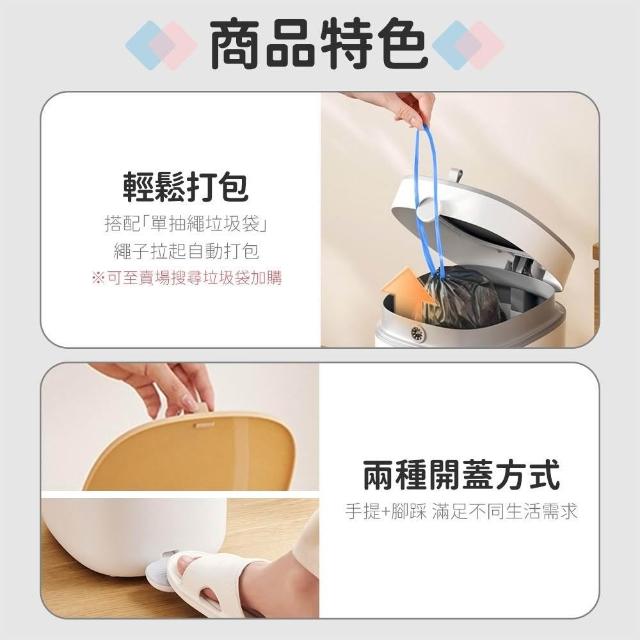 商品特色

輕鬆打包
搭配「單抽繩垃圾袋」
繩子拉起自動打包
※可至賣場搜尋垃圾袋加購

兩種開蓋方式
手提+腳踩 滿足不同生活需求