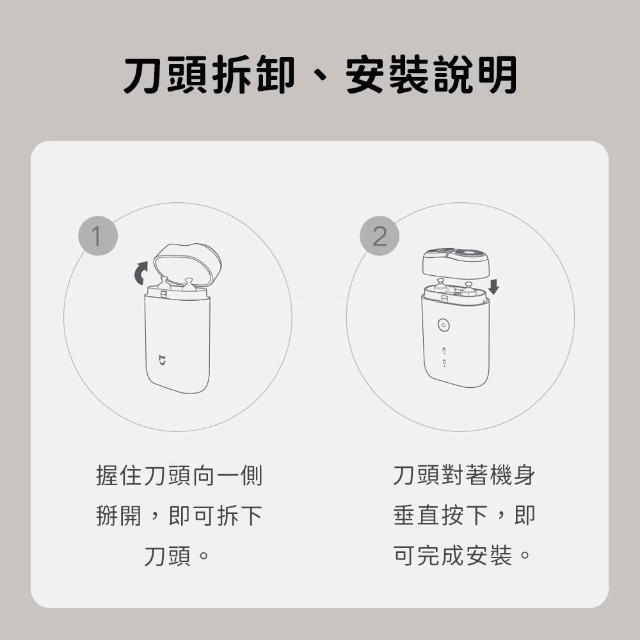 刀頭拆卸、安裝說明

1

握住刀頭向一側掰開，即可拆下刀頭。

2

刀頭對著機身垂直按下，即可完成安裝。