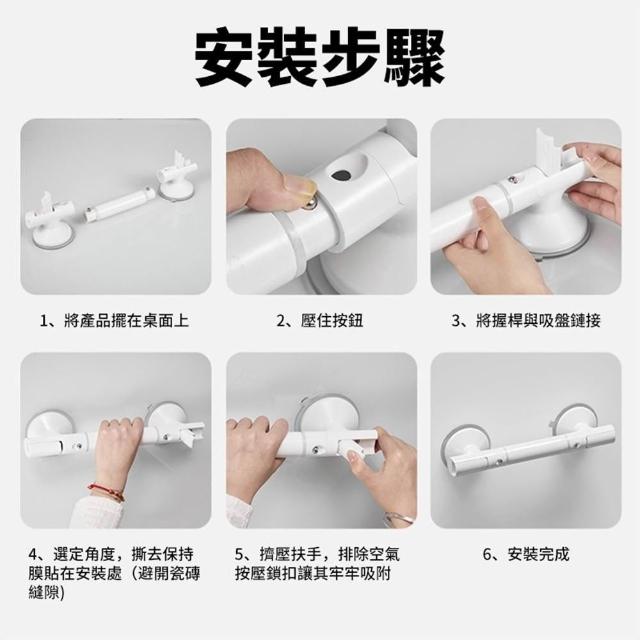 安裝步驟

1、將產品擺在桌面上

2、壓住按鈕

3、將握桿與吸盤鏈接

4、選定角度，撕去保持膜貼在安裝處（避開瓷磚縫隙）

5、擠壓扶手，排除空氣按壓鎖扣讓其牢牢吸附

6、安裝完成