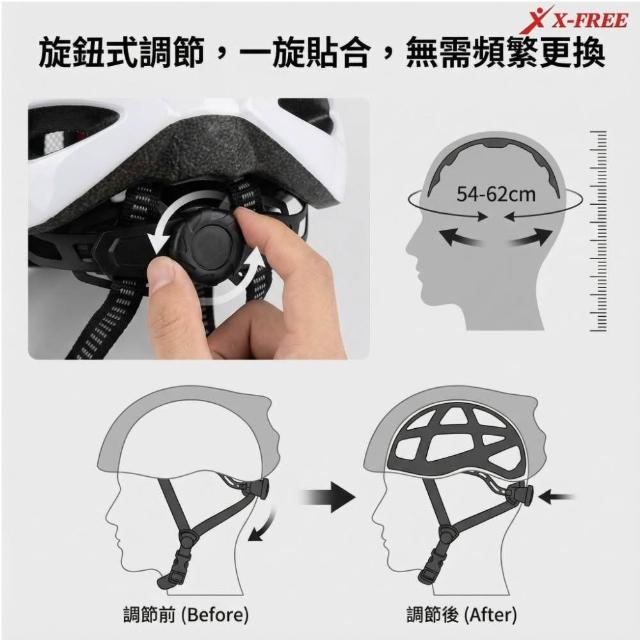 X-FREE

旋鈕式調節，一旋貼合，無需頻繁更換

54-62cm

調節前 (Before)

調節後 (After)