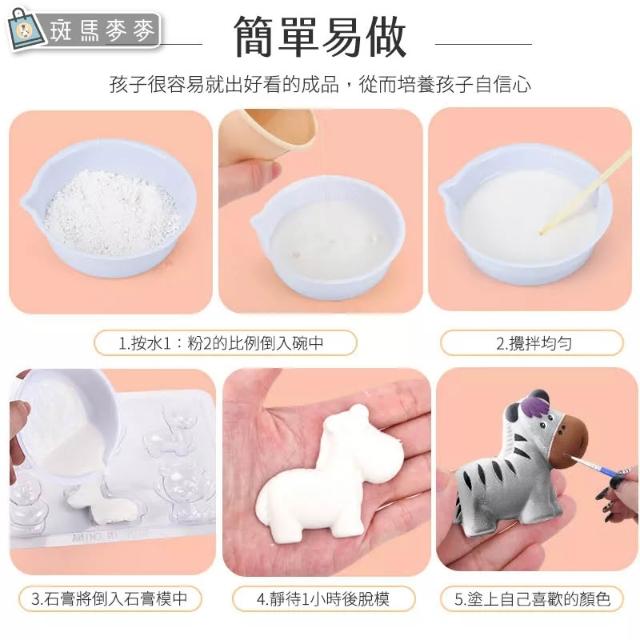 斑馬麥麥

簡單易做

孩子很容易就出好看的成品，從而培養孩子自信心

1.按水1：粉2的比例倒入碗中

2.攪拌均勻

3.石膏將倒入石膏模中

4.靜待1小時後脫模

5.塗上自己喜歡的顏色