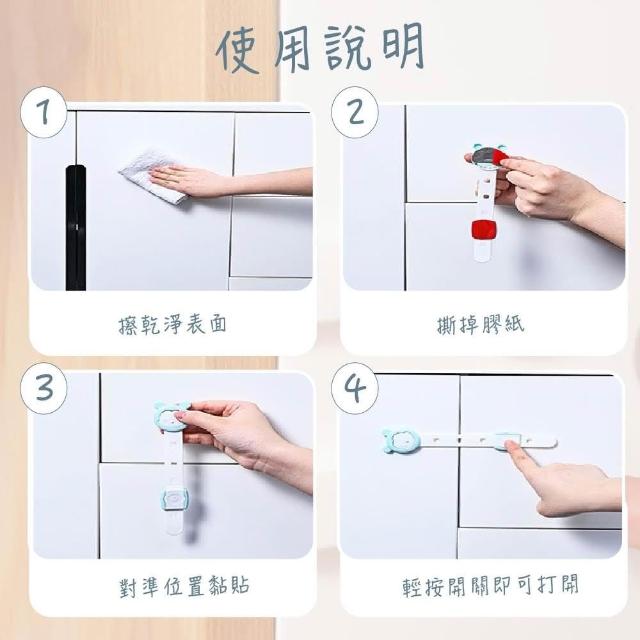 使用說明

1
擦乾淨表面

2
撕掉膠紙

3
對準位置黏貼

4
輕按開關即可打開