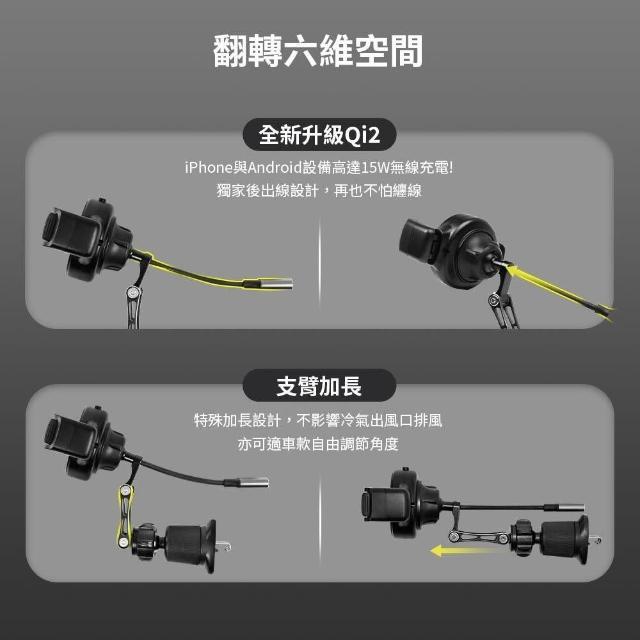 翻轉六維空間

全新升級Qi2

iPhone與Android設備高達15W無線充電!
獨家後出線設計，再也不怕纏線

支臂加長

特殊加長設計，不影響冷氣出風口排風
亦可適車款自由調節角度