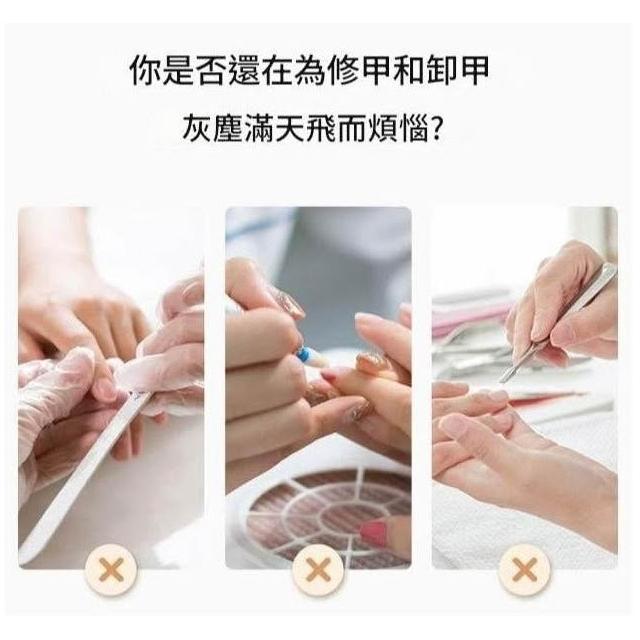 你是否還在為修甲和卸甲
灰塵滿天飛而煩惱?