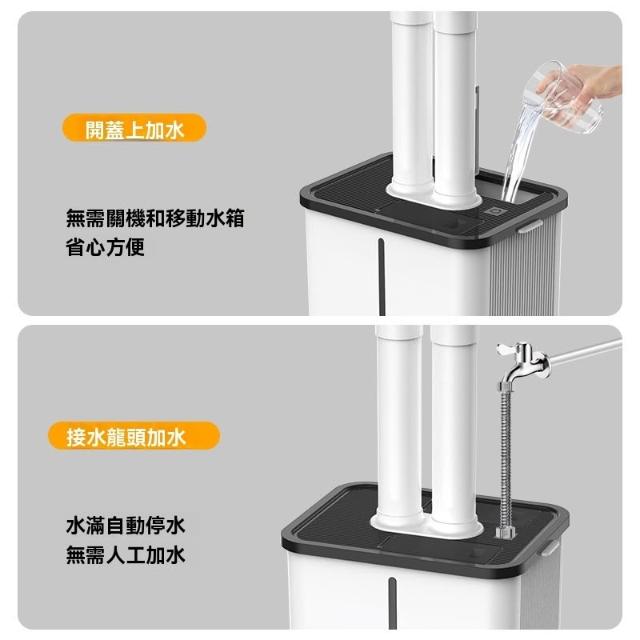 開蓋上加水

無需關機和移動水箱
省心方便

接水龍頭加水

水滿自動停水
無需人工加水