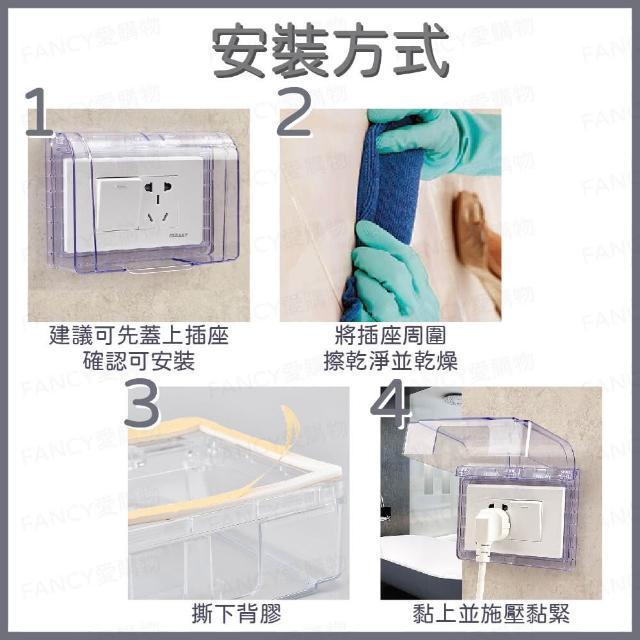 安裝方式

1

建議可先蓋上插座
確認可安裝

2

將插座周圍
擦乾淨並乾燥

3

撕下背膠

4

黏上並施壓黏緊

FANCY愛購物