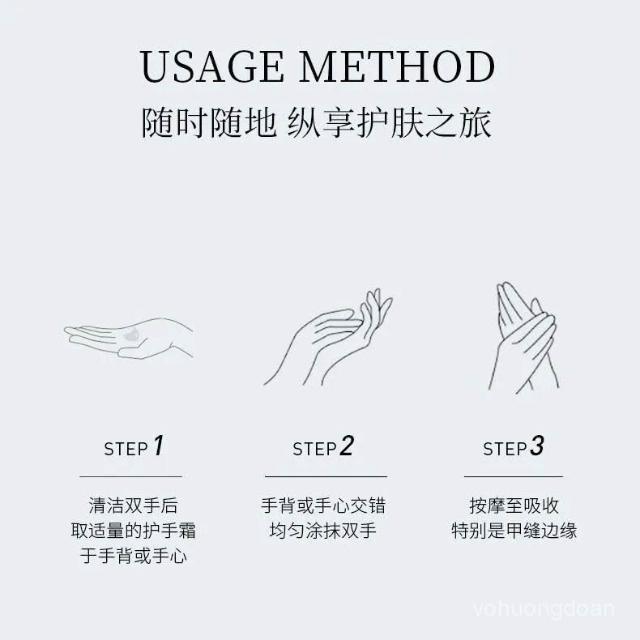 USAGE METHOD
随时随地 纵享护肤之旅

STEP 1
清洁双手后
取适量的护手霜
于手背或手心

STEP 2
手背或手心交错
均匀涂抹双手

STEP 3
按摩至吸收
特别是甲缝边缘

vohuongdoan