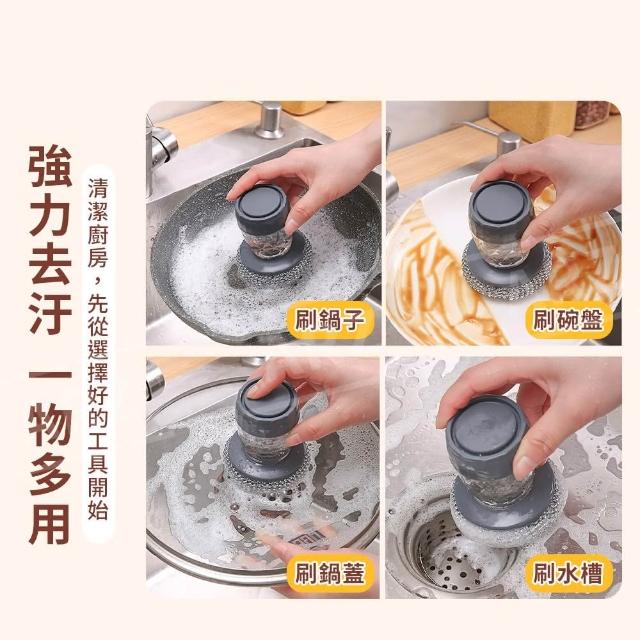 強力去汙 一物多用

清潔廚房，先從選擇好的工具開始

刷鍋子

刷碗盤

刷鍋蓋

刷水槽