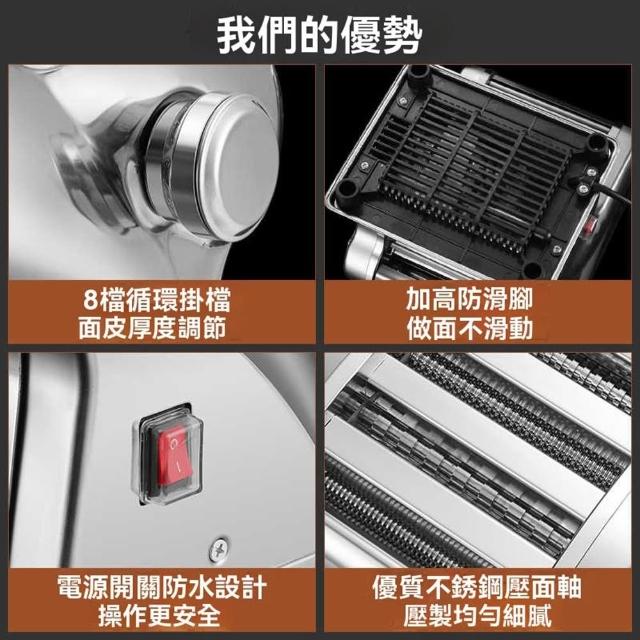 我們的優勢

8檔循環掛檔
面皮厚度調節

加高防滑腳
做面不滑動

電源開關防水設計
操作更安全

優質不銹鋼壓面軸
壓製均勻細膩