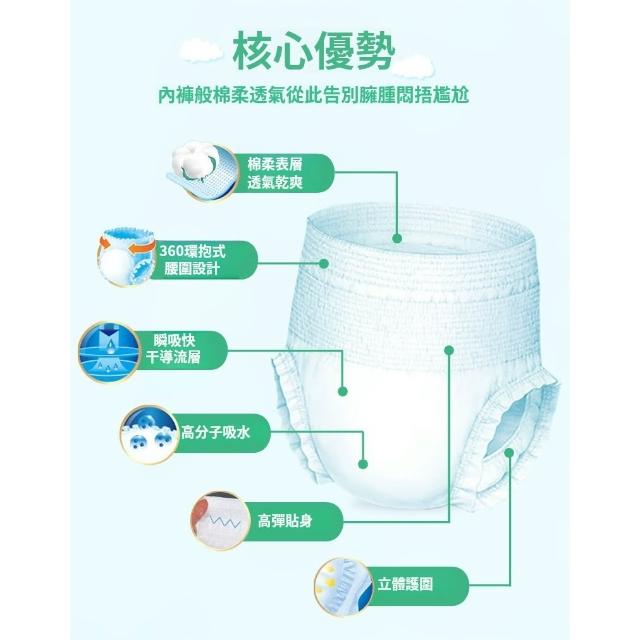 核心優勢

內褲般棉柔透氣從此告別臃腫悶捂尷尬

棉柔表層
透氣乾爽

360環抱式
腰圍設計

瞬吸快
干導流層

高分子吸水

高彈貼身

立體護圍